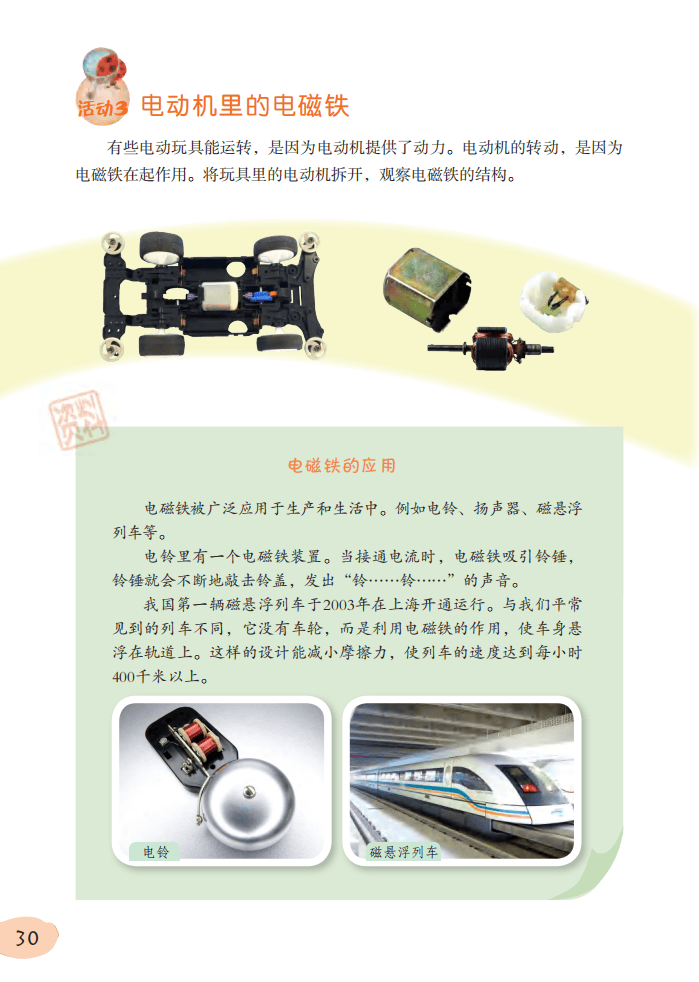 活动3 电动机里的电磁铁

有些电动玩具能运转，是因为电动机提供了动力。电动机的转动，是因为电磁铁在起作用。将玩具里的电动机拆开，观察电磁铁的结构。

资料

电磁铁的应用

电磁铁被广泛应用于生产和生活中。例如电铃、扬声器、磁悬浮列车等。

电铃里有一个电磁铁装置。当接通电流时，电磁铁吸引铃锤，铃锤就会不断地敲击铃盖，发出“铃……铃……”的声音。

我国第一辆磁悬浮列车于2003年在上海开通运行。与我们平常见到的列车不同，它没有车轮，而是利用电磁铁的作用，使车身悬浮在轨道上。这样的设计能减小摩擦力，使列车的速度达到每小时400千米以上。

电铃

磁悬浮列车

30